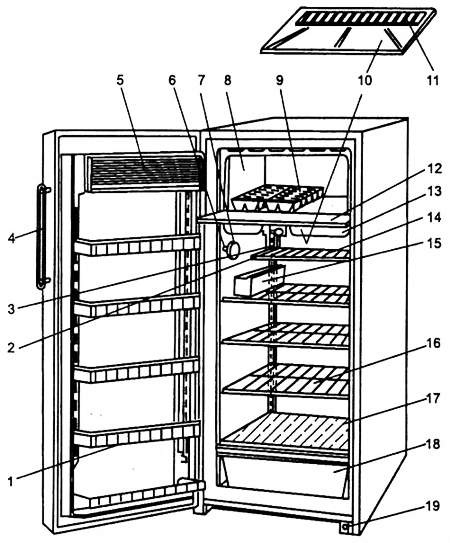 5
6
7
8
9
10
11
12
13
14
15
4
3
2
16
17
18
1
19